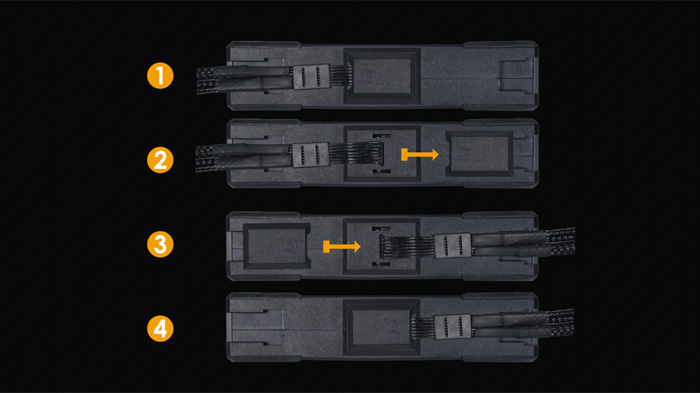 1
2
3
4