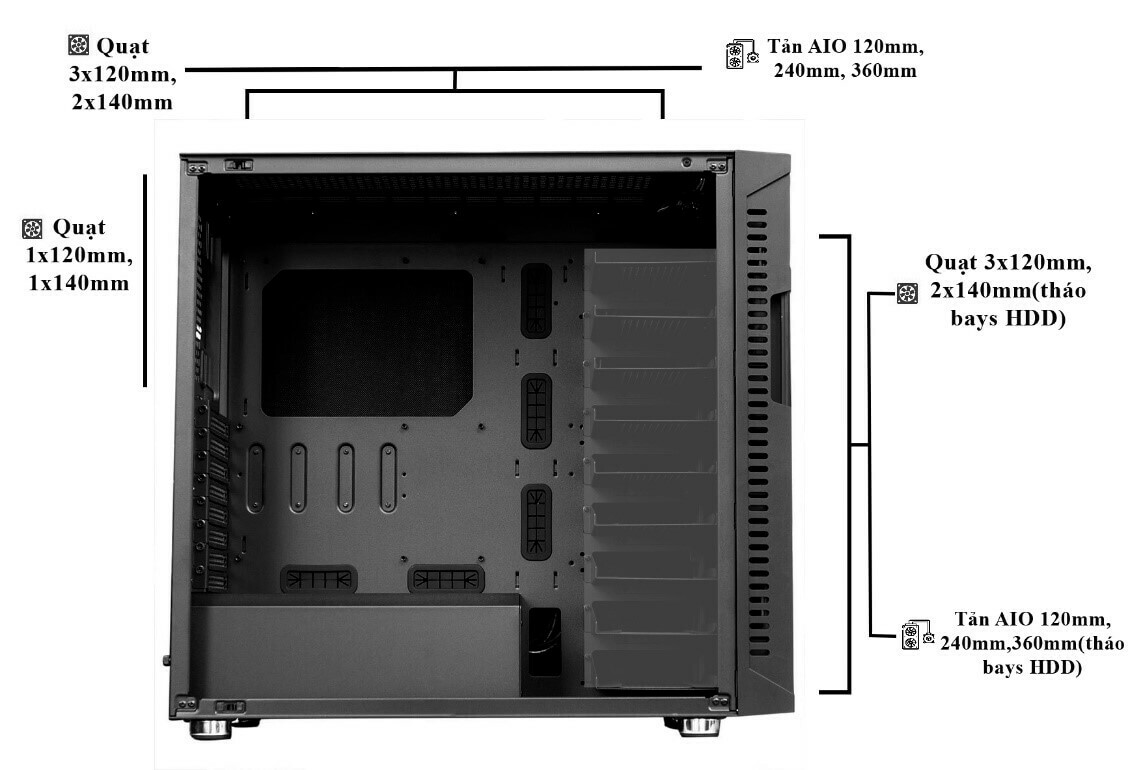 Quạt 3x120mm, 2x140mm

Tản AIO 120mm, 240mm, 360mm

Quạt 1x120mm, 1x140mm

Quạt 3x120mm, 2x140mm(tháo bays HDD)

Tản AIO 120mm, 240mm,360mm(tháo bays HDD)