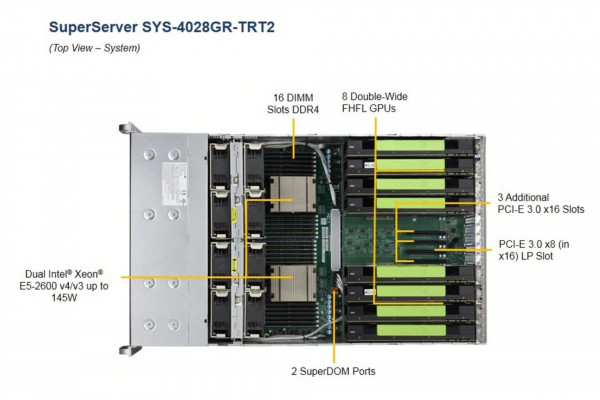 SuperServer SYS-4028GR-TRT2

(Top View – System)

16 DIMM Slots DDR4

8 Double-Wide FHFL GPUs

3 Additional PCI-E 3.0 x16 Slots

PCI-E 3.0 x8 (in x16) LP Slot

Dual Intel® Xeon® E5-2600 v4/v3 up to 145W

2 SuperDOM Ports