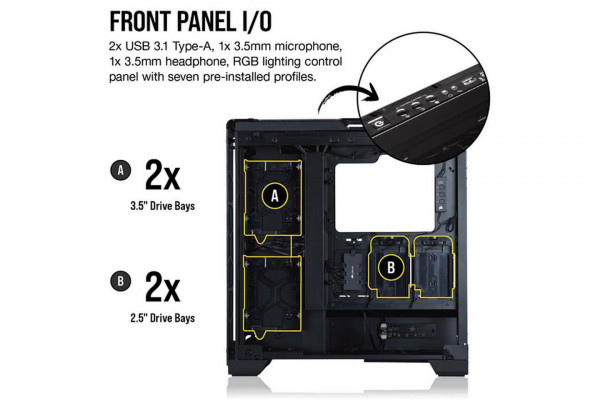 FRONT PANEL I/O

2x USB 3.1 Type-A, 1x 3.5mm microphone, 1x 3.5mm headphone, RGB lighting control panel with seven pre-installed profiles.

A 2x
3.5" Drive Bays

B 2x
2.5" Drive Bays

A

B